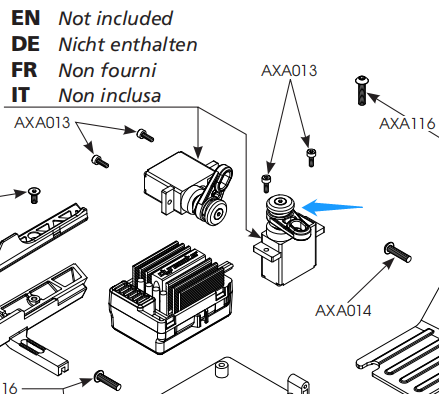 EN Not included
DE Nicht enthalten
FR Non fourni
IT Non inclusa

AXA013

AXA013

AXA116

AXA014

16